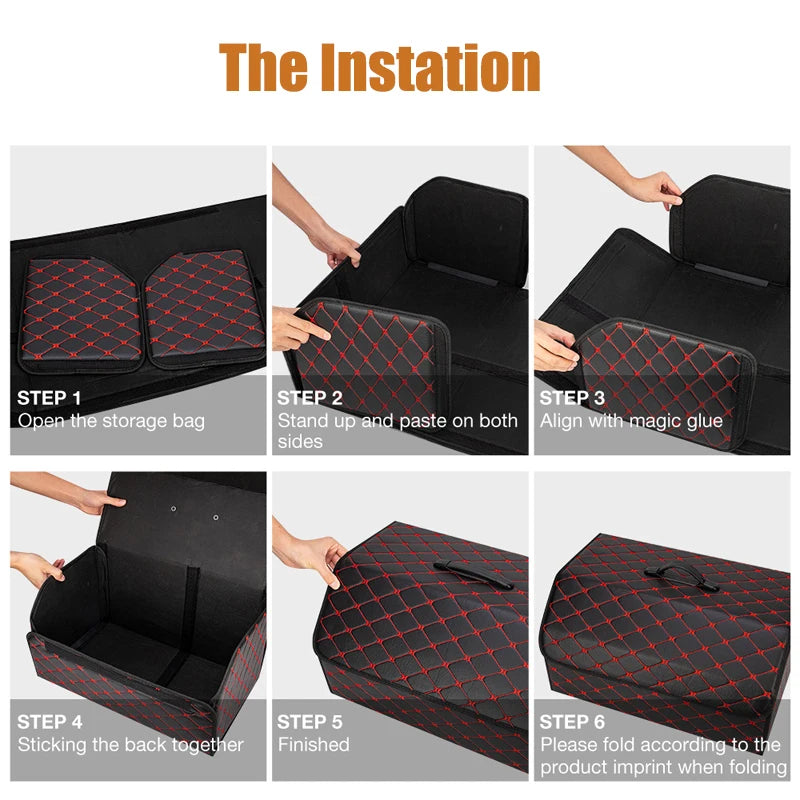 The Instation

STEP 1
Open the storage bag

STEP 2
Stand up and paste on both sides

STEP 3
Align with magic glue

STEP 4
Sticking the back together

STEP 5
Finished

STEP 6
Please fold according to the product imprint when folding